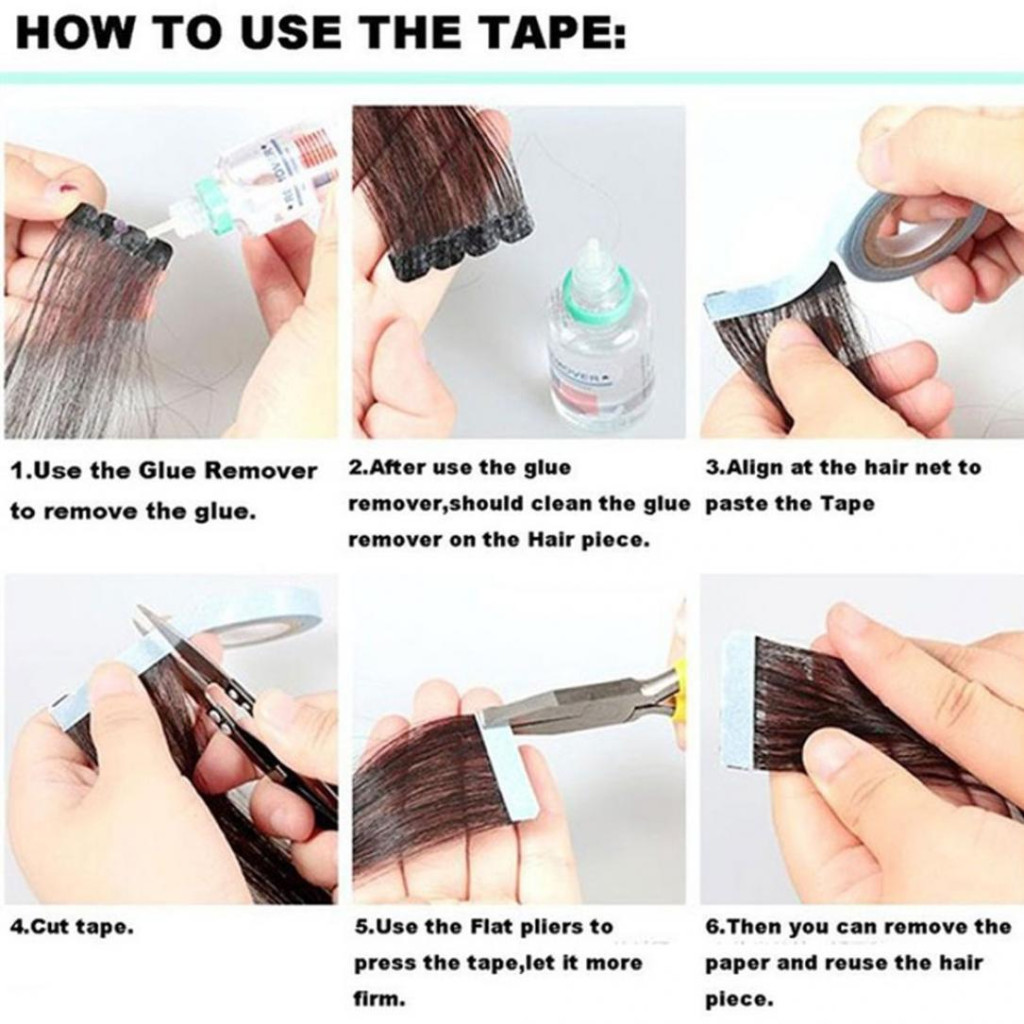 HOW TO USE THE TAPE:

1.Use the Glue Remover to remove the glue.

2.After use the glue remover,should clean the glue remover on the Hair piece.

3.Align at the hair net to paste the Tape

4.Cut tape.

5.Use the Flat pliers to press the tape,let it more firm.

6.Then you can remove the paper and reuse the hair piece.